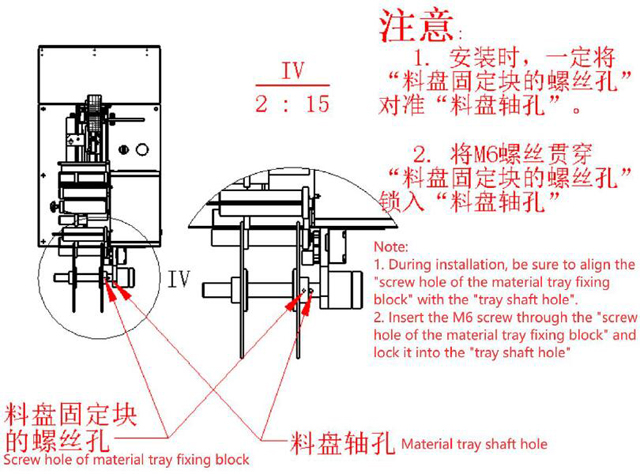 注意:
1. 安装时，一定将“料盘固定块的螺丝孔”对准“料盘轴孔”。

2. 将M6螺丝贯穿“料盘固定块的螺丝孔”锁入“料盘轴孔”

IV
2 : 15

IV

Note:
1. During installation, be sure to align the "screw hole of the material tray fixing block" with the "tray shaft hole".
2. Insert the M6 screw through the "screw hole of the material tray fixing block" and lock it into the "tray shaft hole"

料盘固定块的螺丝孔
Screw hole of material tray fixing block

料盘轴孔 Material tray shaft hole